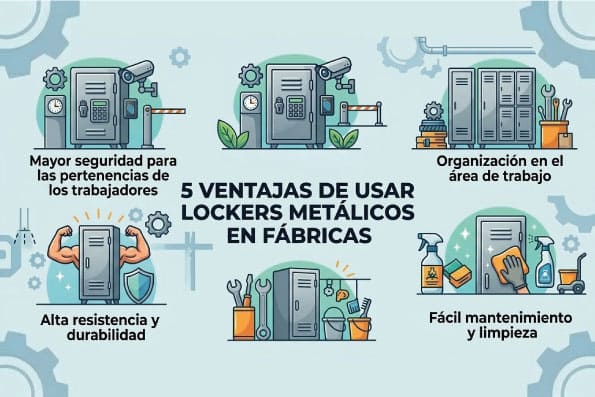 Mayor seguridad para las pertenencias de los trabajadores

Organización en el área de trabajo

5 VENTAJAS DE USAR LOCKERS METÁLICOS EN FÁBRICAS

Alta resistencia y durabilidad

Fácil mantenimiento y limpieza